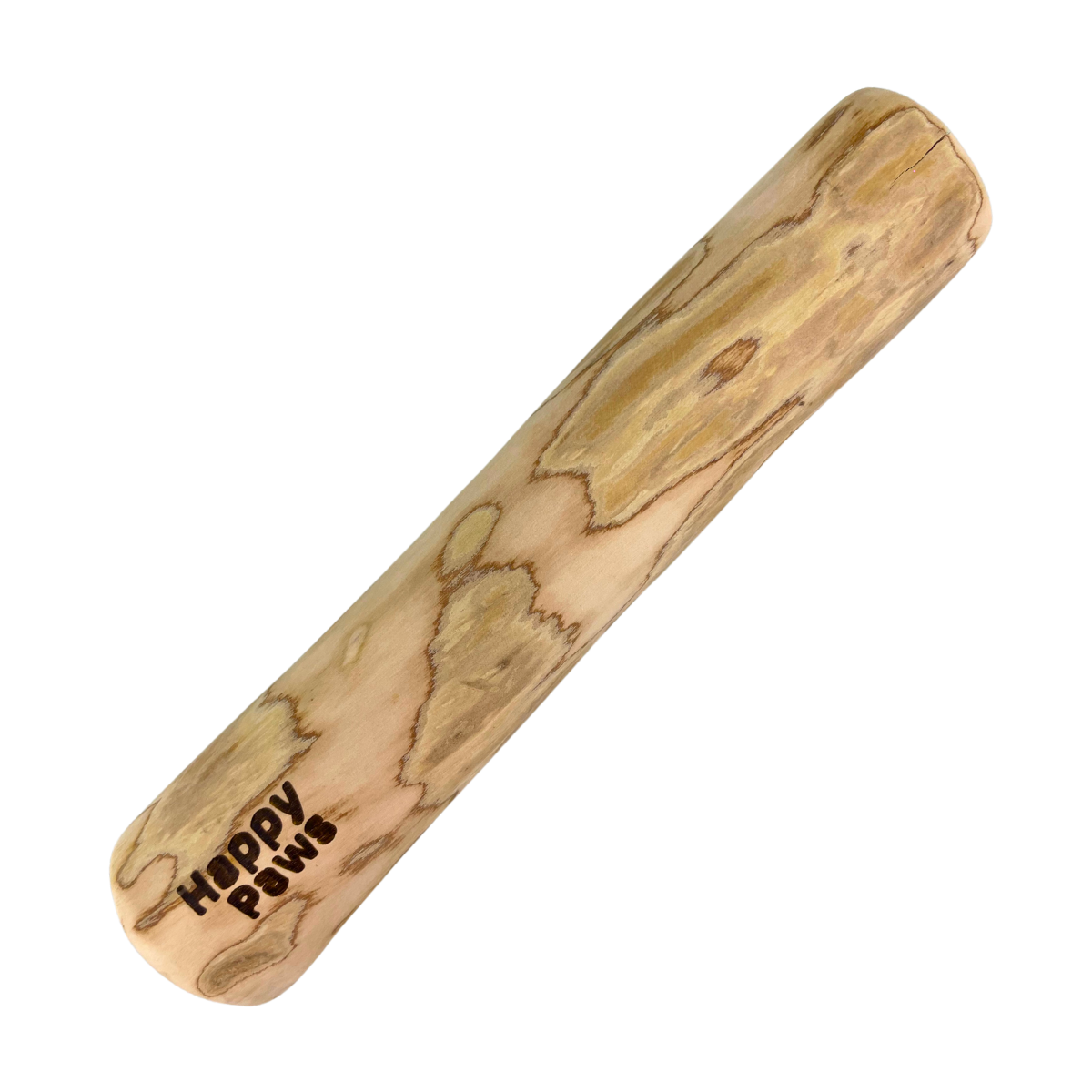 Happy Paws