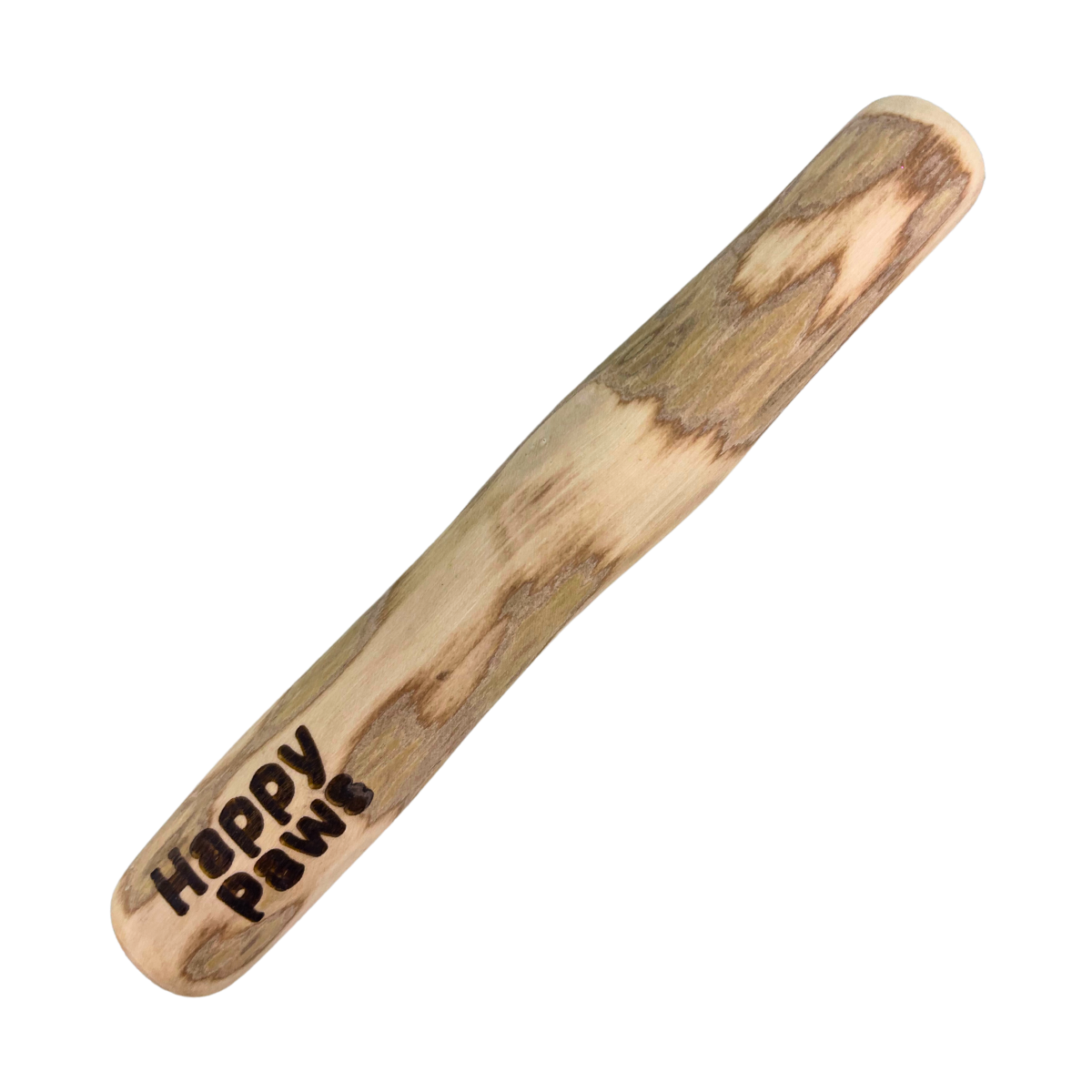 Happy Paws