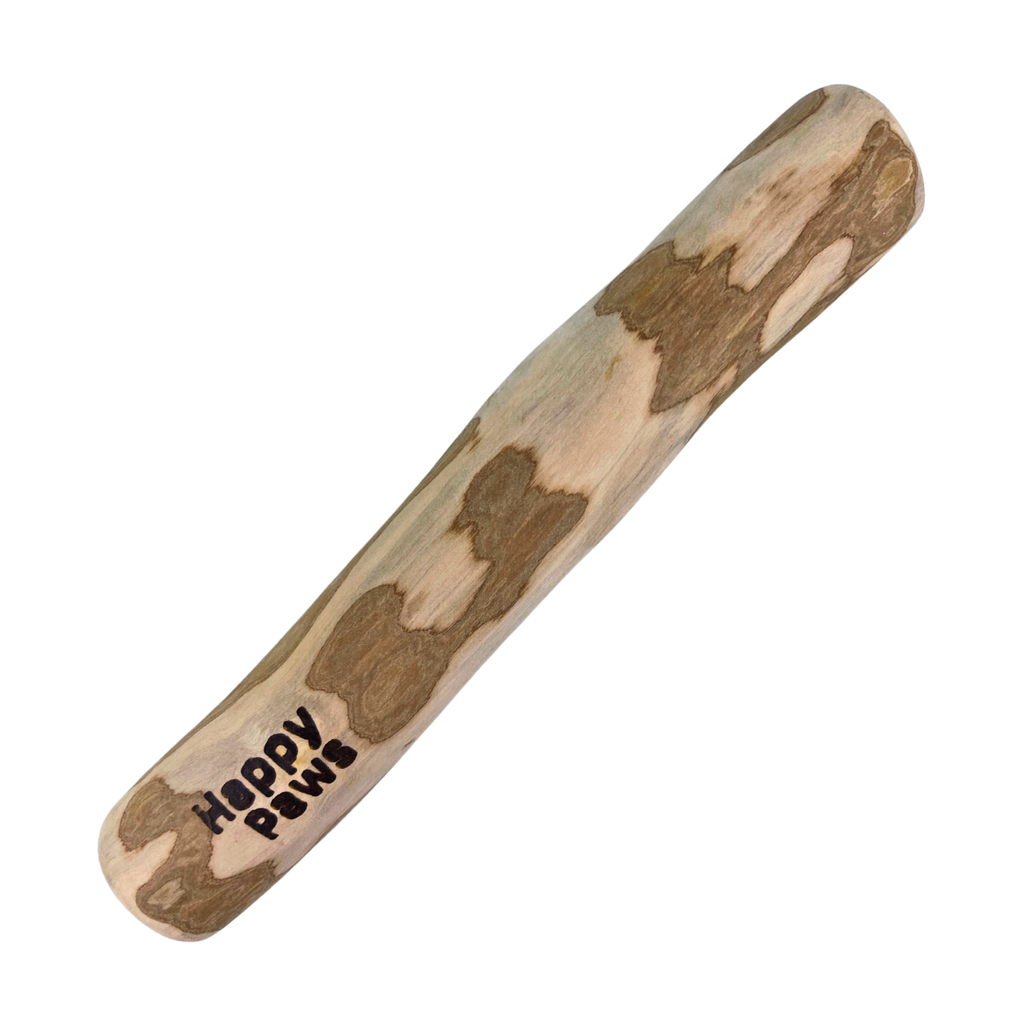 Happy
Paws