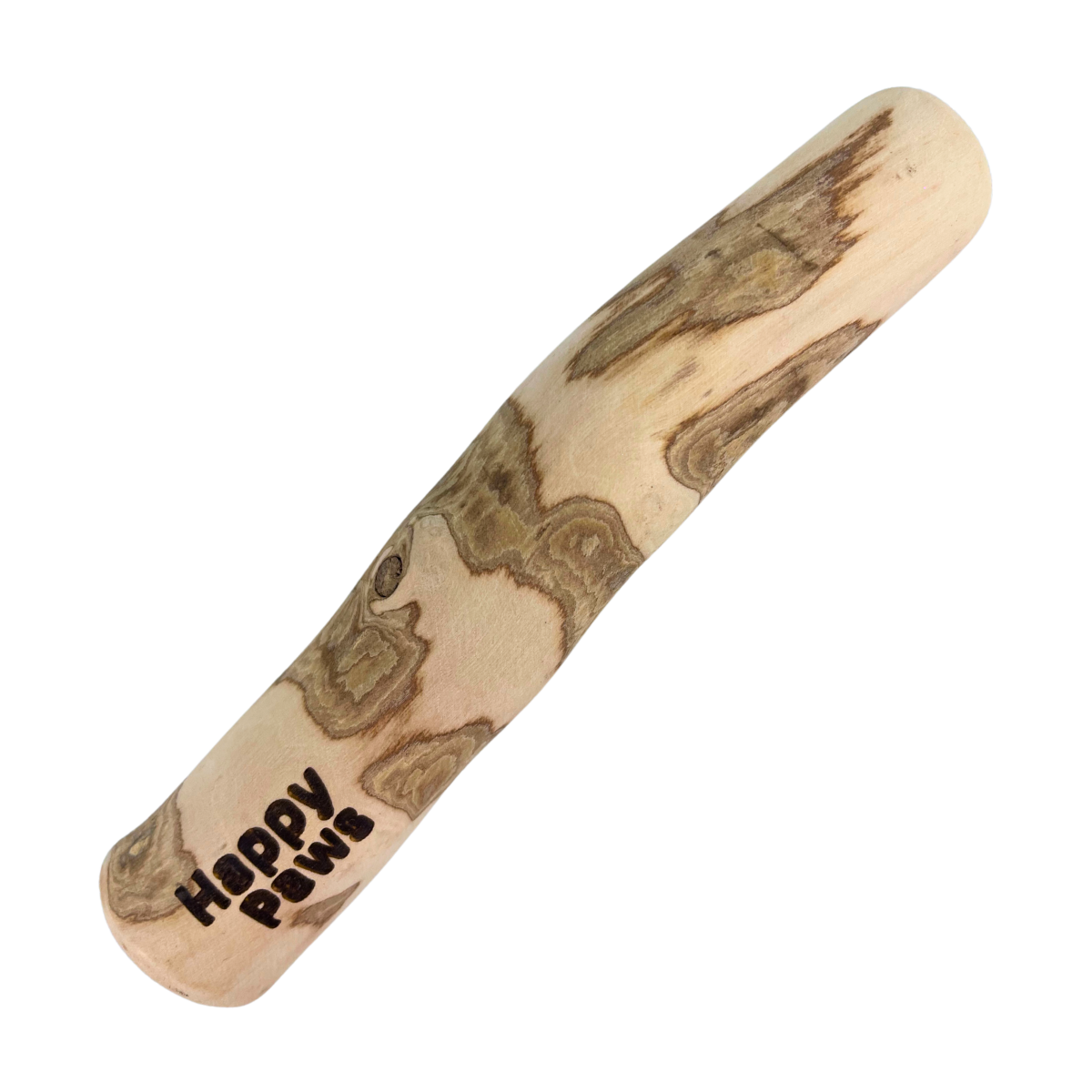 Happy
Paws